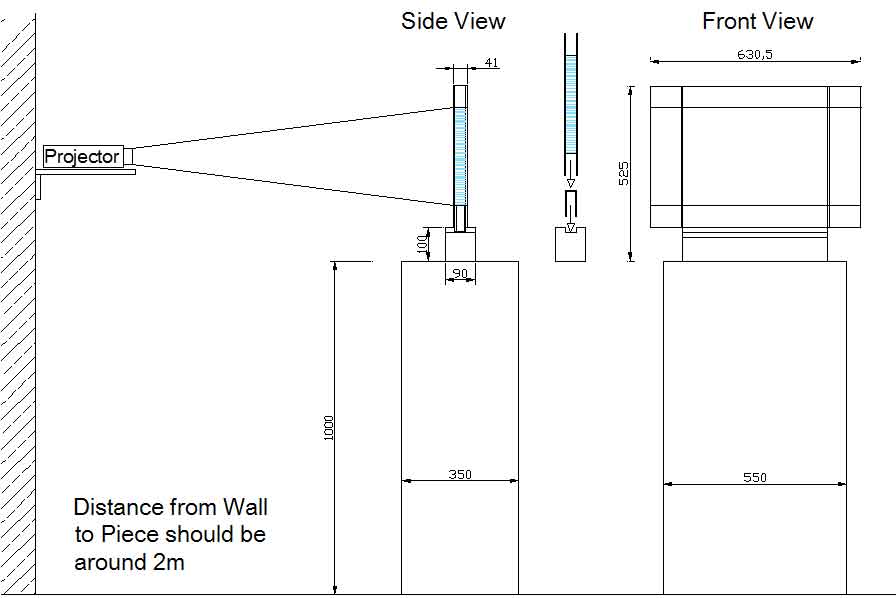 Side View

Front View

41

630,5

Projector

525

100

90

1000

350

550

Distance from Wall to Piece should be around 2m